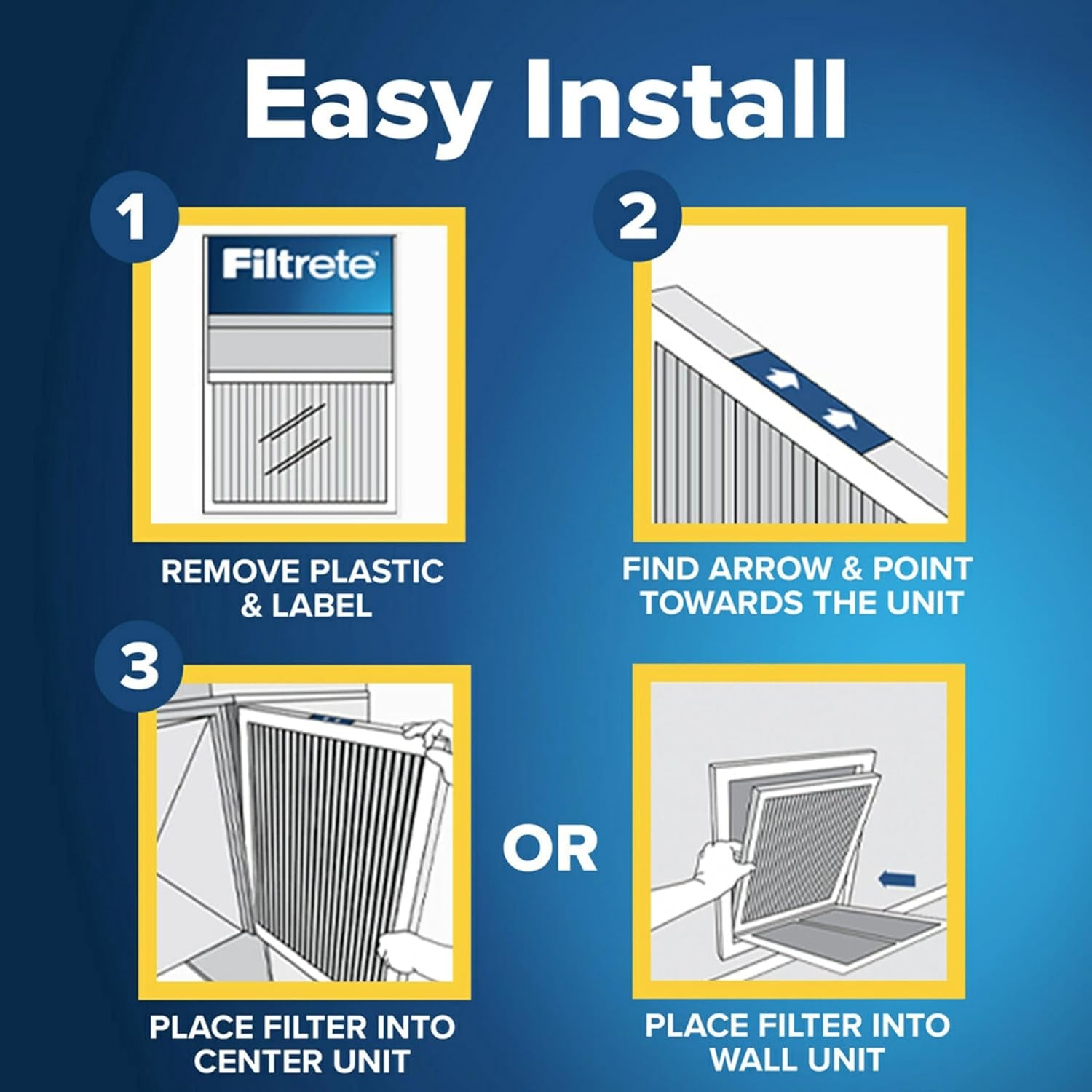 Easy Install

1

Filtrete

REMOVE PLASTIC & LABEL

2

FIND ARROW & POINT TOWARDS THE UNIT

3

PLACE FILTER INTO CENTER UNIT

OR

PLACE FILTER INTO WALL UNIT